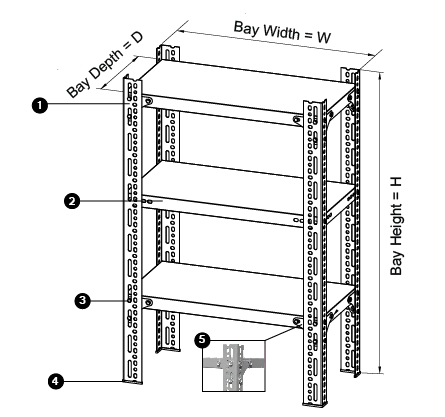 Bay Depth = D
Bay Width = W
Bay Height = H
1
2
3
4
5